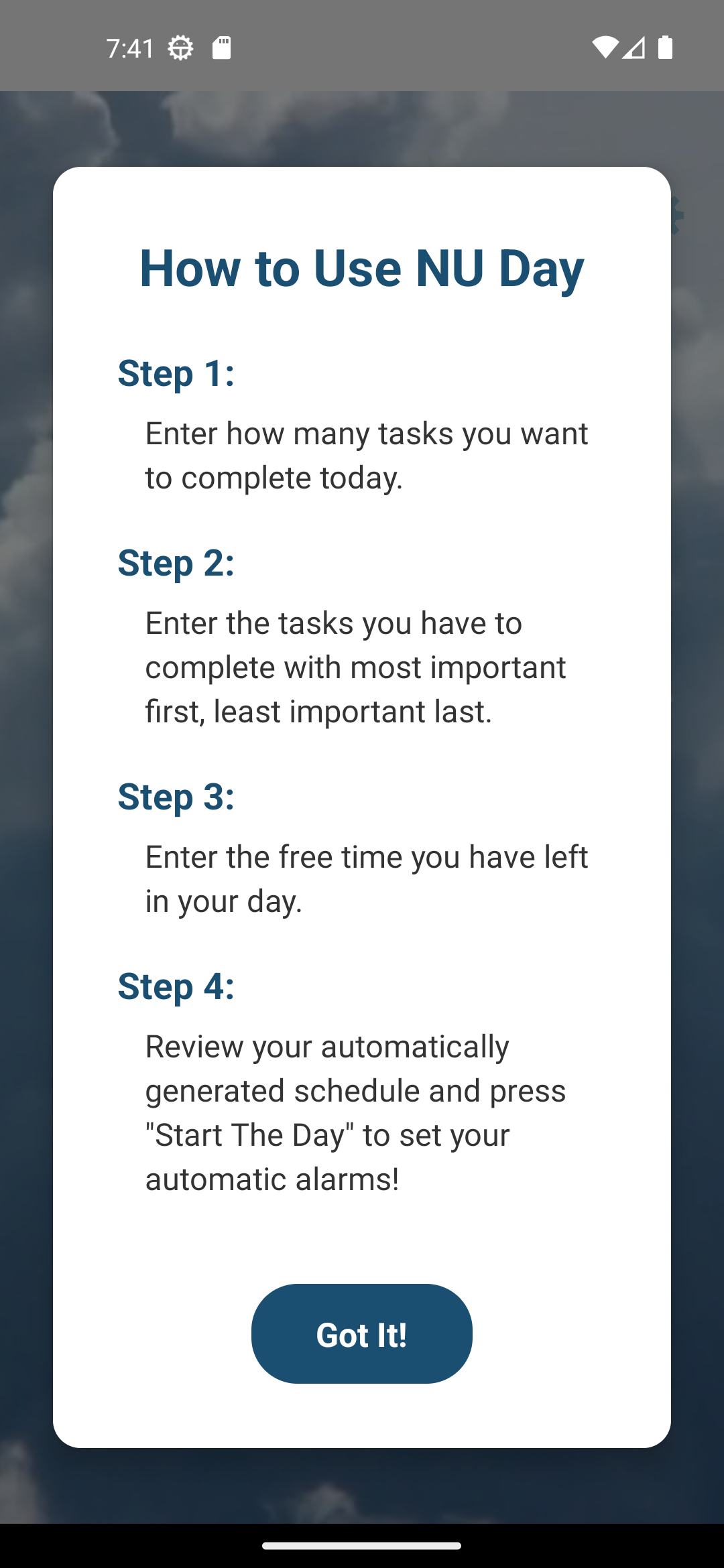 7:41

How to Use NU Day

Step 1:

Enter how many tasks you want to complete today.

Step 2:

Enter the tasks you have to complete with most important first, least important last.

Step 3:

Enter the free time you have left in your day.

Step 4:

Review your automatically generated schedule and press "Start The Day" to set your automatic alarms!

Got It!